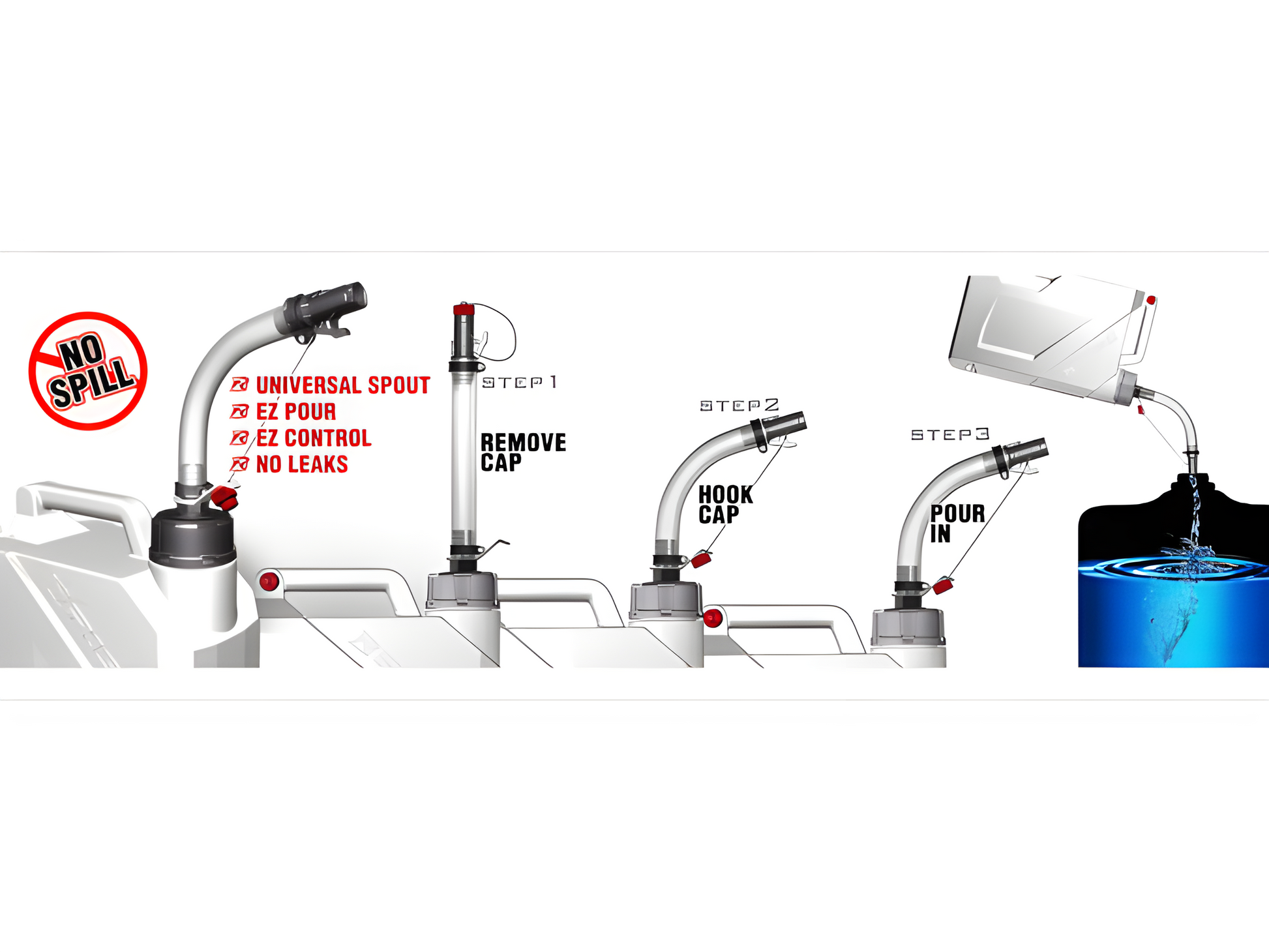 NO SPILL

UNIVERSAL SPOUT
EZ POUR
EZ CONTROL
NO LEAKS

STEP 1
REMOVE CAP

STEP 2
HOOK CAP

STEP 3
POUR IN